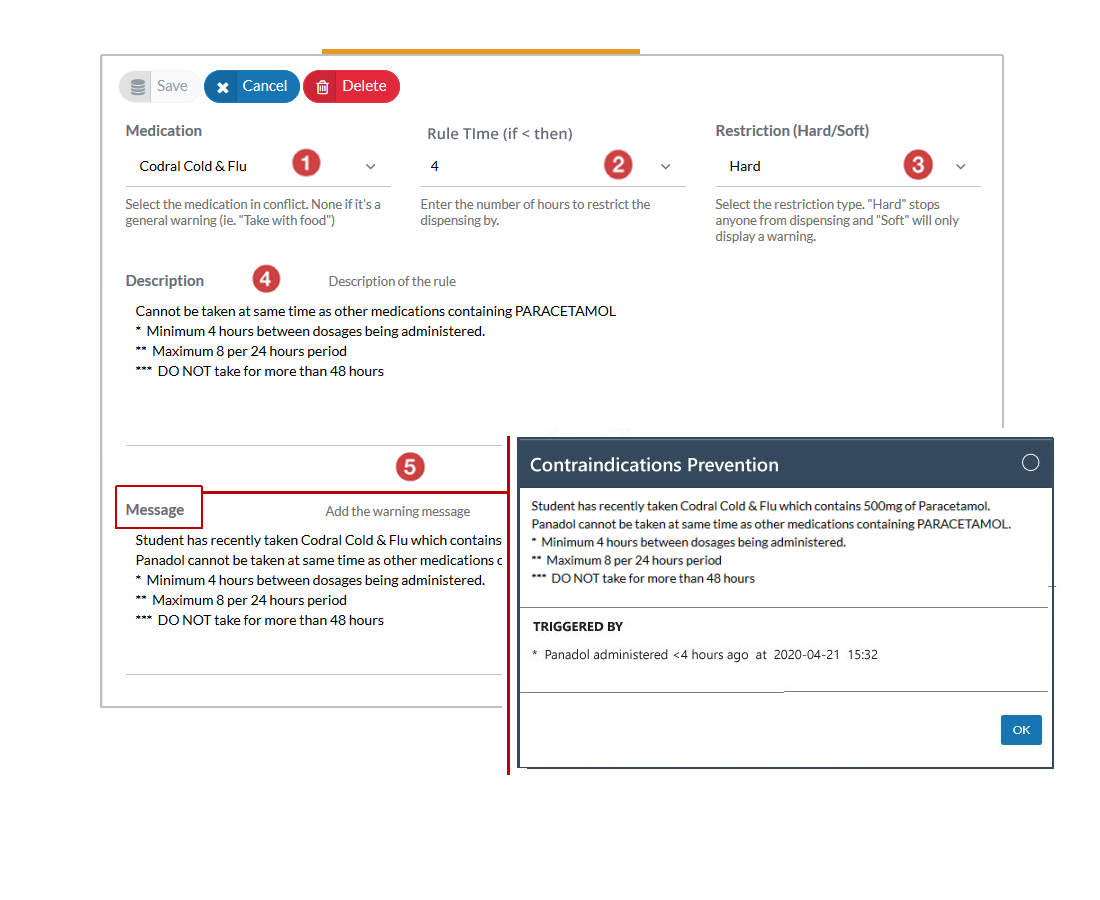 Save Cancel Delete

Medication
Codral Cold & Flu 1
Select the medication in conflict. None if it's a general warning (ie. "Take with food")

Rule TIme (if < then)
4 2
Enter the number of hours to restrict the dispensing by.

Restriction (Hard/Soft)
Hard 3
Select the restriction type. "Hard" stops anyone from dispensing and "Soft" will only display a warning.

Description 4 Description of the rule
Cannot be taken at same time as other medications containing PARACETAMOL
* Minimum 4 hours between dosages being administered.
** Maximum 8 per 24 hours period
*** DO NOT take for more than 48 hours

5

Message Add the warning message
Student has recently taken Codral Cold & Flu which contains
Panadol cannot be taken at same time as other medications c
* Minimum 4 hours between dosages being administered.
** Maximum 8 per 24 hours period
*** DO NOT take for more than 48 hours

Contraindications Prevention
Student has recently taken Codral Cold & Flu which contains 500mg of Paracetamol.
Panadol cannot be taken at same time as other medications containing PARACETAMOL.
* Minimum 4 hours between dosages being administered.
** Maximum 8 per 24 hours period
*** DO NOT take for more than 48 hours

TRIGGERED BY
* Panadol administered <4 hours ago at 2020-04-21 15:32

OK